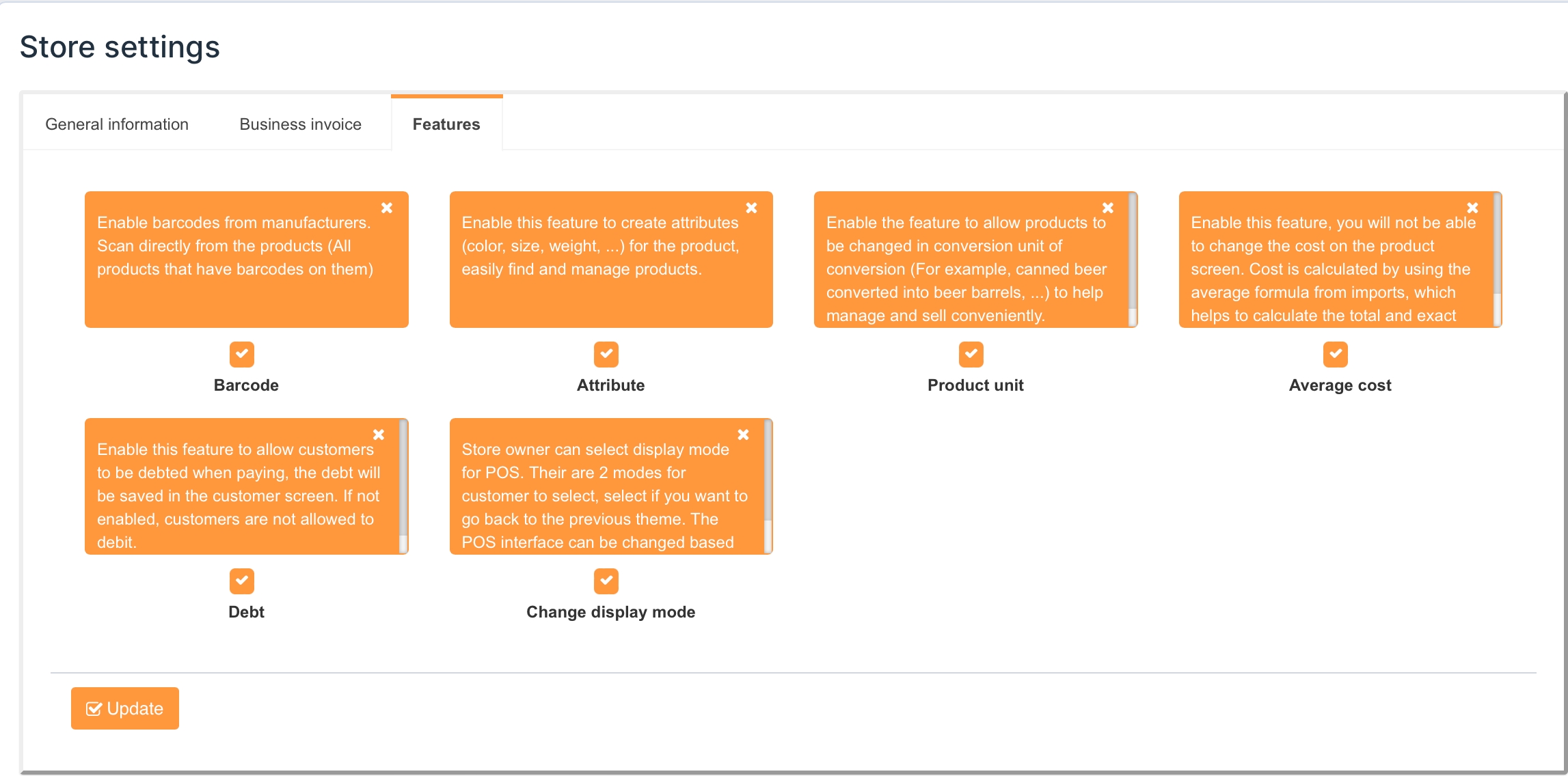 Store settings

General information

Business invoice

Features

Enable barcodes from manufacturers. Scan directly from the products (All products that have barcodes on them)

Barcode

Enable this feature to create attributes (color, size, weight, ...) for the product, easily find and manage products.

Attribute

Enable the feature to allow products to be changed in conversion unit of conversion (For example, canned beer converted into beer barrels, ...) to help manage and sell conveniently.

Product unit

Enable this feature, you will not be able to change the cost on the product screen. Cost is calculated by using the average formula from imports, which helps to calculate the total and exact

Average cost

Enable this feature to allow customers to be debted when paying, the debt will be saved in the customer screen. If not enabled, customers are not allowed to debit.

Debt

Store owner can select display mode for POS. Their are 2 modes for customer to select, select if you want to go back to the previous theme. The POS interface can be changed based

Change display mode

Update